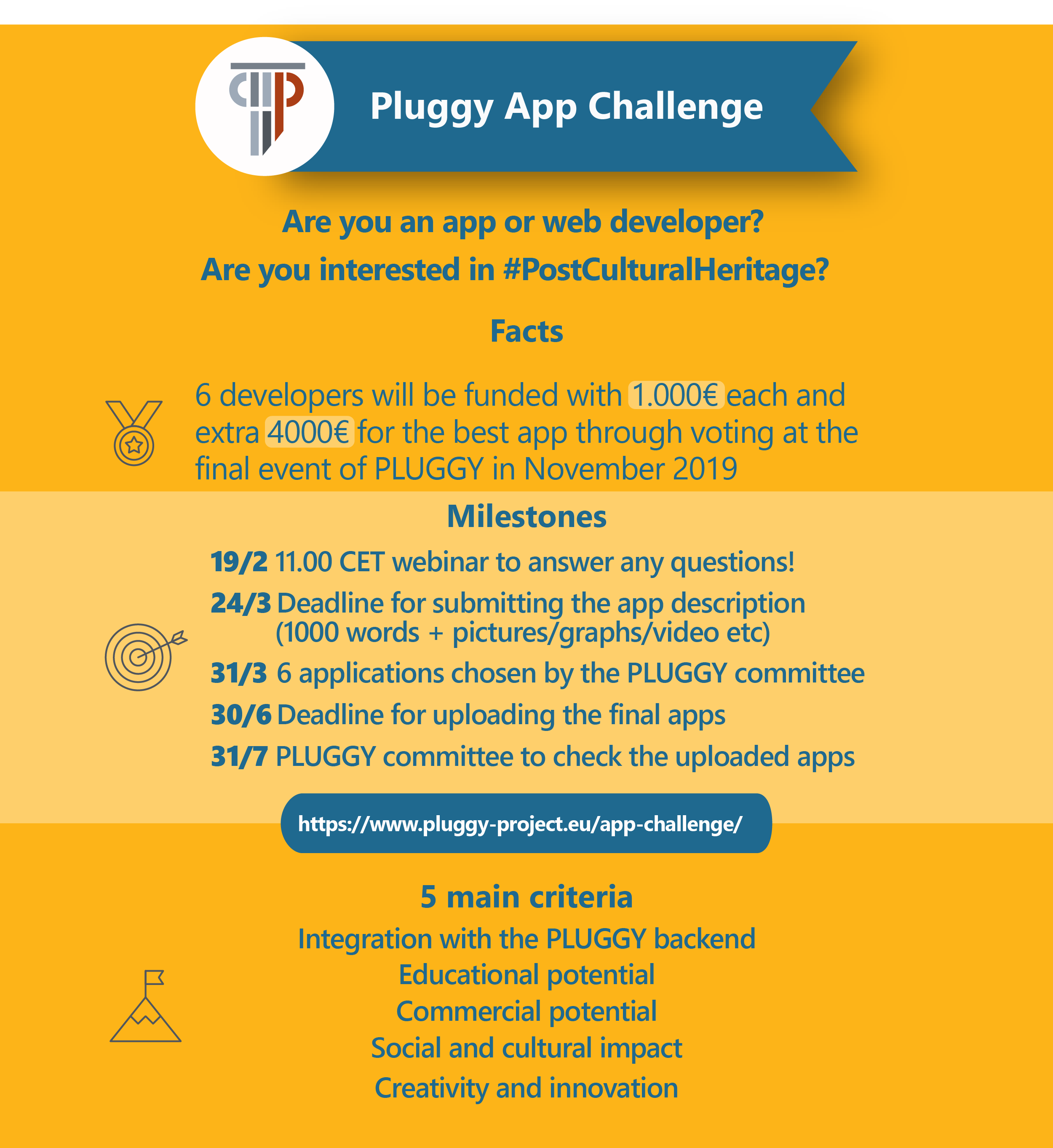 Pluggy App Challenge

Are you an app or web developer?

Are you interested in #PostCulturalHeritage?

Facts

6 developers will be funded with 1.000€ each and extra 4000€ for the best app through voting at the final event of PLUGGY in November 2019

Milestones

19/2 11.00 CET webinar to answer any questions!

24/3 Deadline for submitting the app description (1000 words + pictures/graphs/video etc)

31/3 6 applications chosen by the PLUGGY committee

30/6 Deadline for uploading the final apps

31/7 PLUGGY committee to check the uploaded apps

https://www.pluggy-project.eu/app-challenge/

5 main criteria

Integration with the PLUGGY backend

Educational potential

Commercial potential

Social and cultural impact

Creativity and innovation