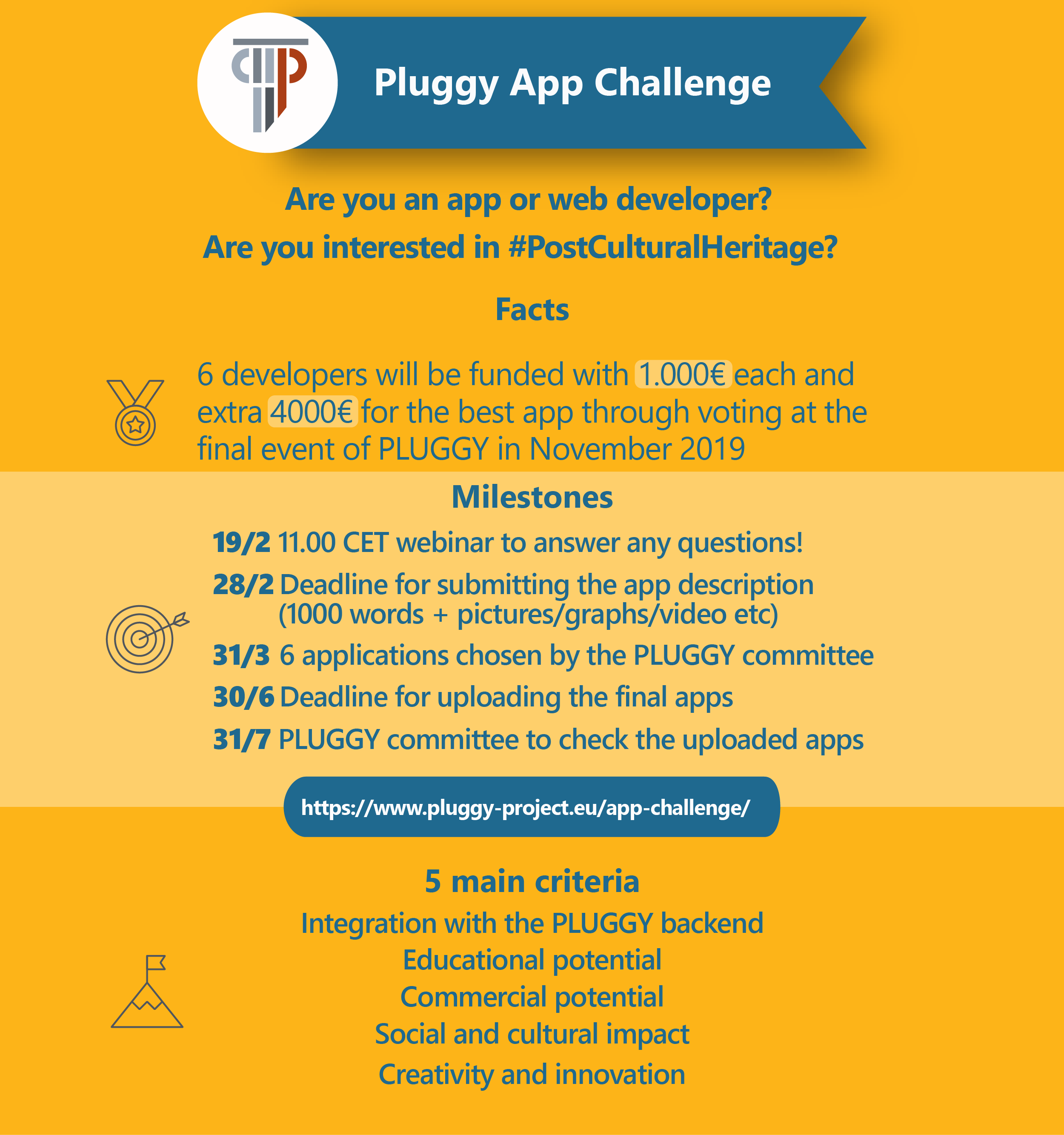 Pluggy App Challenge

Are you an app or web developer?
Are you interested in #PostCulturalHeritage?

Facts

6 developers will be funded with 1.000€ each and extra 4000€ for the best app through voting at the final event of PLUGGY in November 2019

Milestones

19/2 11.00 CET webinar to answer any questions!

28/2 Deadline for submitting the app description (1000 words + pictures/graphs/video etc)

31/3 6 applications chosen by the PLUGGY committee

30/6 Deadline for uploading the final apps

31/7 PLUGGY committee to check the uploaded apps

https://www.pluggy-project.eu/app-challenge/

5 main criteria

Integration with the PLUGGY backend
Educational potential
Commercial potential
Social and cultural impact
Creativity and innovation